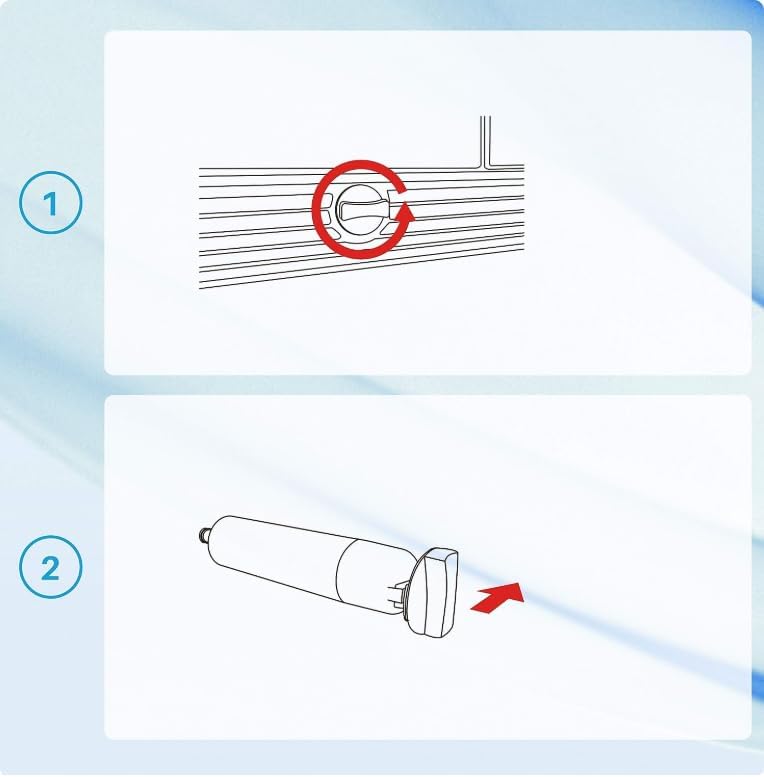 1

2